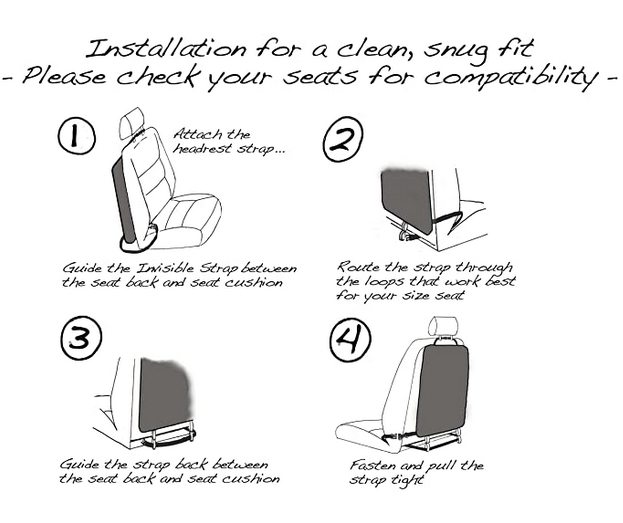 Installation for a clean, snug fit
- Please check your seats for compatibility -

1

Attach the headrest strap...

Guide the Invisible Strap between the seat back and seat cushion

2

Route the strap through the loops that work best for your size seat

3

Guide the strap back between the seat back and seat cushion

4

Fasten and pull the strap tight